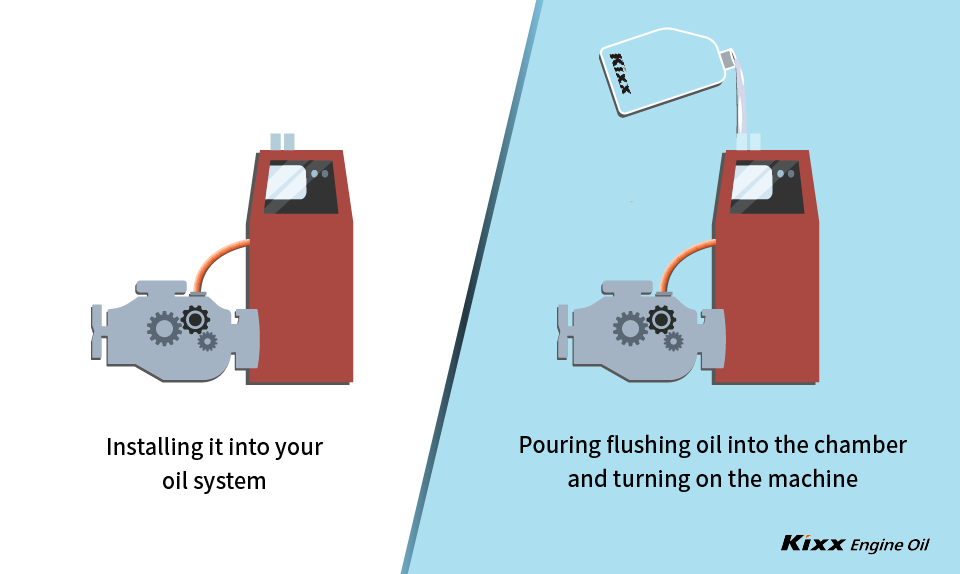 Kixx

Installing it into your oil system

Pouring flushing oil into the chamber and turning on the machine

Kixx Engine Oil